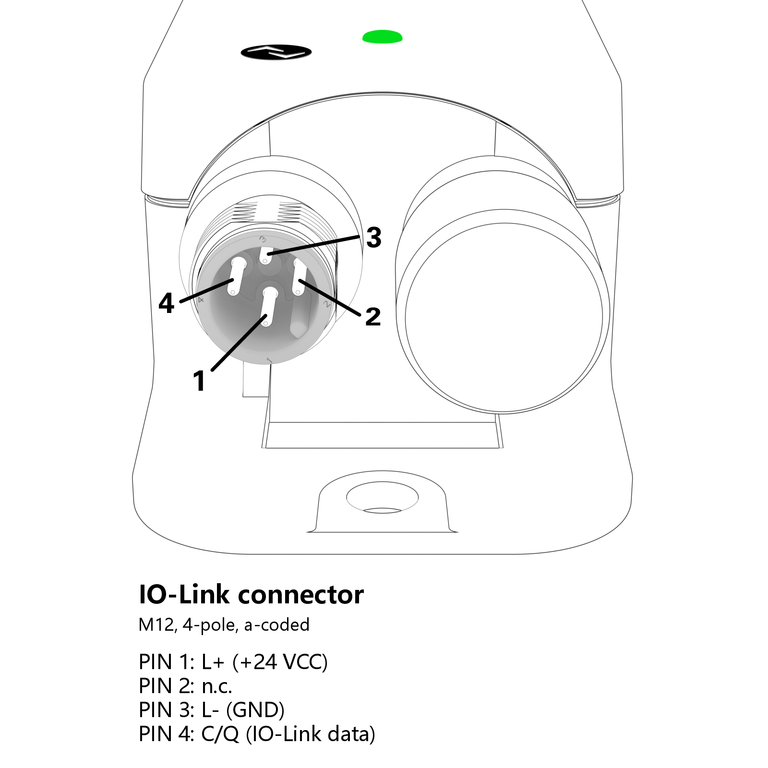 3
4
2
1

IO-Link connector

M12, 4-pole, a-coded

PIN 1: L+ (+24 VCC)
PIN 2: n.c.
PIN 3: L- (GND)
PIN 4: C/Q (IO-Link data)